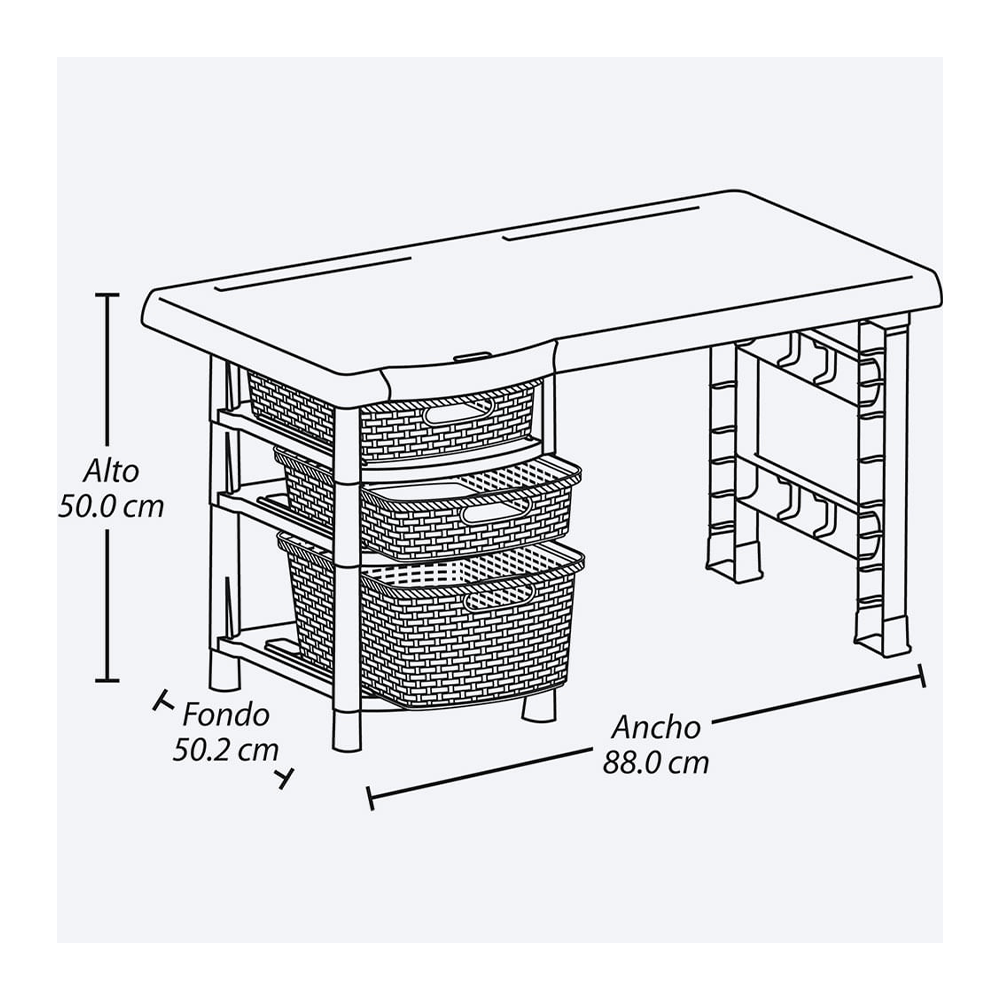 Alto
50.0 cm

Fondo
50.2 cm

Ancho
88.0 cm